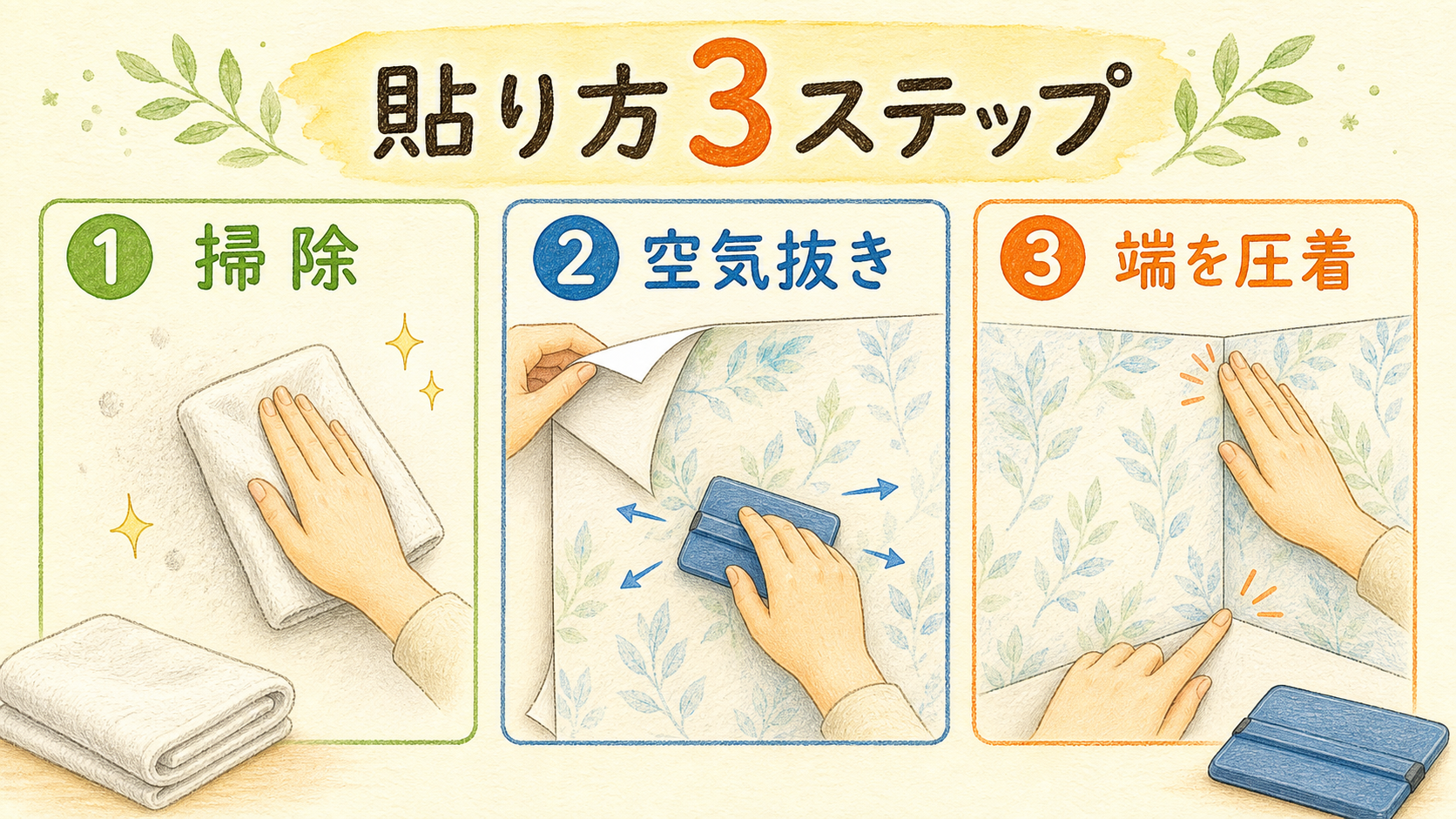 貼り方3ステップ

1 掃除

2 空気抜き

3 端を圧着