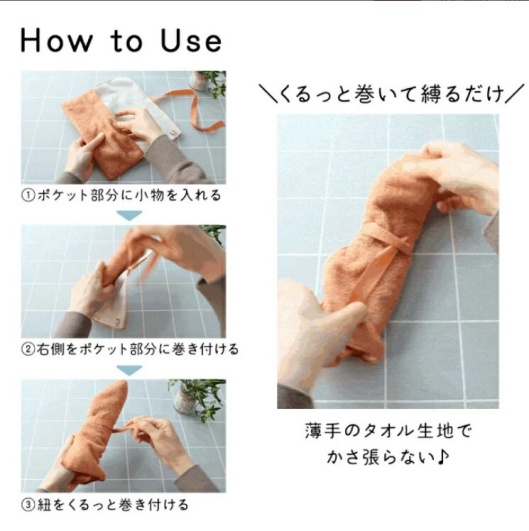 How to Use

①ポケット部分に小物を入れる

②右側をポケット部分に巻き付ける

③紐をくるっと巻き付ける

＼くるっと巻いて縛るだけ／

薄手のタオル生地で
かさ張らない♪