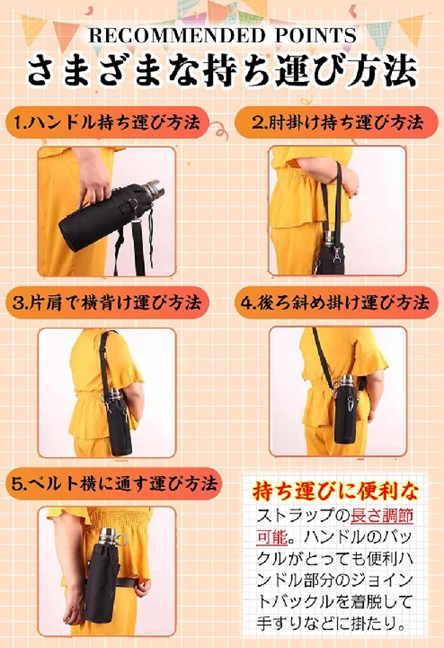 RECOMMENDED POINTS
さまざまな持ち運び方法

1.ハンドル持ち運び方法

2.肘掛け持ち運び方法

3.片肩で横背け運び方法

4.後ろ斜め掛け運び方法

5.ベルト横に通す運び方法

持ち運びに便利な

ストラップの長さ調節可能。ハンドルのバックルがとっても便利ハンドル部分のジョイントバックルを着脱して手すりなどに掛たり。