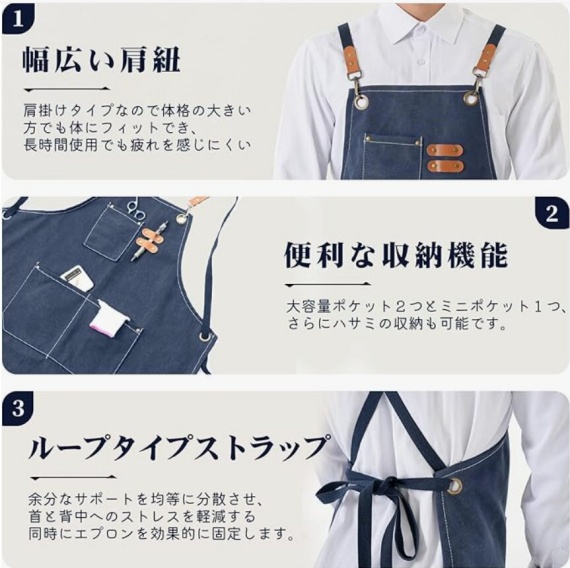 1

幅広い肩紐

肩掛けタイプなので体格の大きい方でも体にフィットでき、長時間使用でも疲れを感じにくい

2

便利な収納機能

大容量ポケット２つとミニポケット１つ、さらにハサミの収納も可能です。

3

ループタイプストラップ

余分なサポートを均等に分散させ、首と背中へのストレスを軽減する同時にエプロンを効果的に固定します。