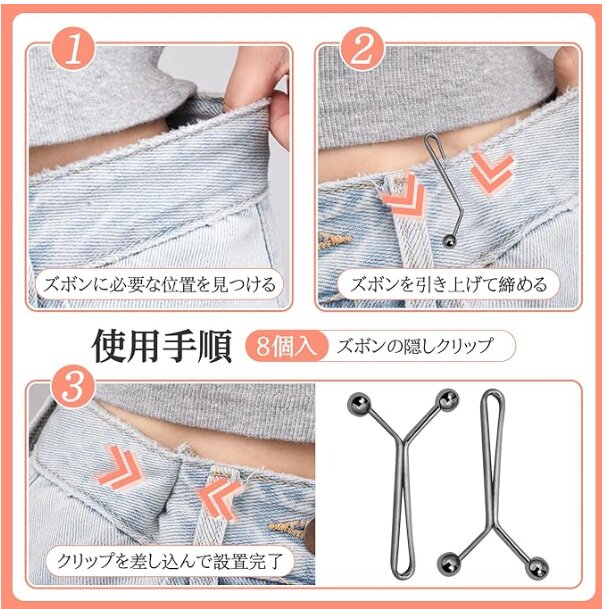 1

ズボンに必要な位置を見つける

2

ズボンを引き上げて締める

使用手順 8個入 ズボンの隠しクリップ

3

クリップを差し込んで設置完了