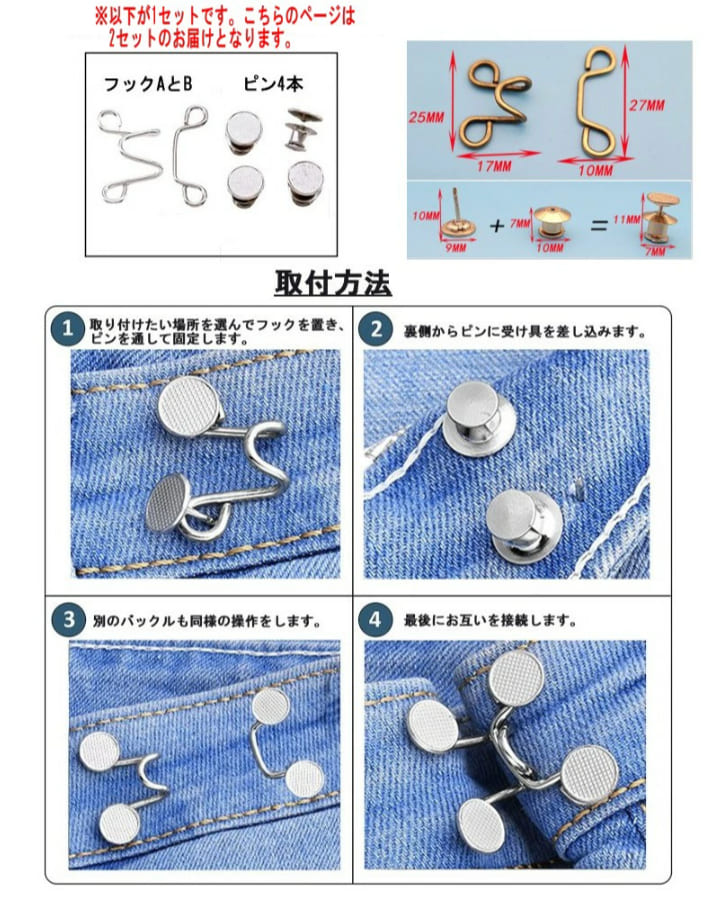 ※以下が1セットです。こちらのページは2セットのお届けとなります。

フックAとB

ピン4本

25MM

17MM

27MM

10MM

10MM

9MM

+

7MM

10MM

=

11MM

7MM

取付方法

1 取り付けたい場所を選んでフックを置き、ピンを通して固定します。

2 裏側からピンに受け具を差し込みます。

3 別のバックルも同様の操作をします。

4 最後にお互いを接続します。