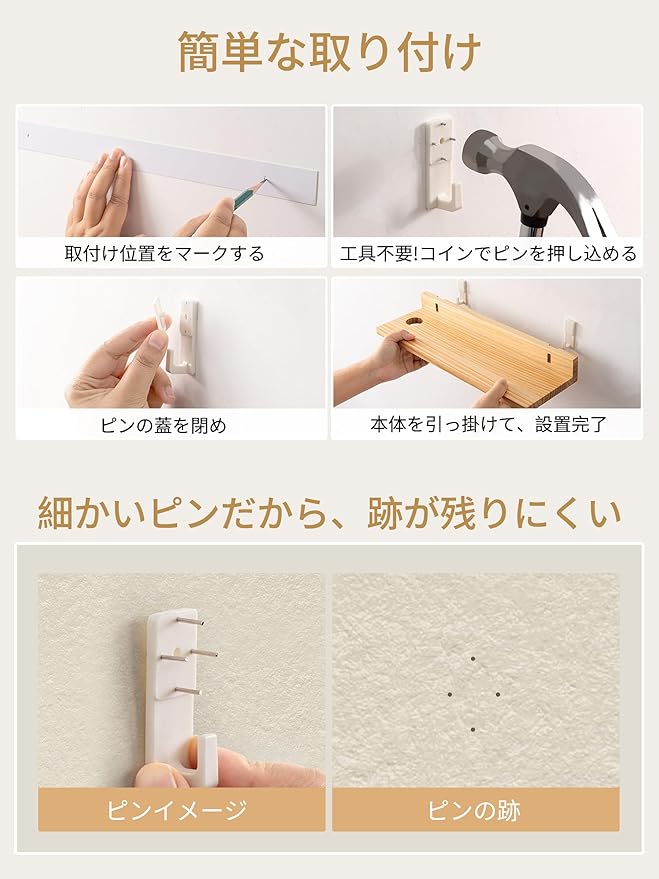 簡単な取り付け

取付け位置をマークする

工具不要!コインでピンを押し込める

ピンの蓋を閉め

本体を引っ掛けて、設置完了

細かいピンだから、跡が残りにくい

ピンイメージ

ピンの跡