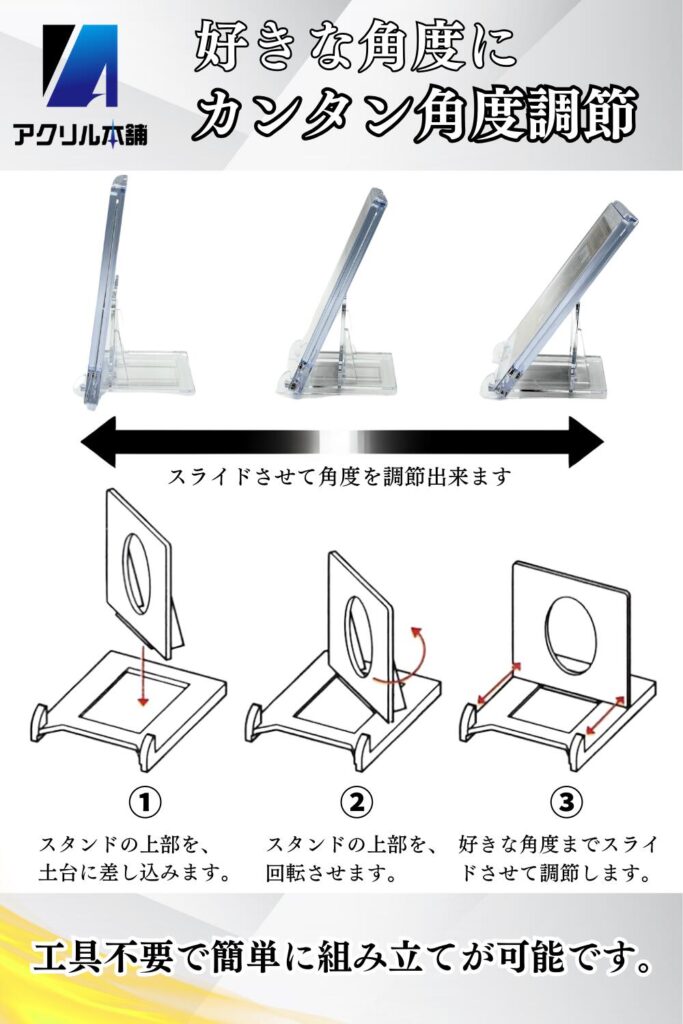 アクリル本舗

好きな角度に
カンタン角度調節

スライドさせて角度を調節出来ます

①
スタンドの上部を、土台に差し込みます。

②
スタンドの上部を、回転させます。

③
好きな角度までスライドさせて調節します。

工具不要で簡単に組み立てが可能です。